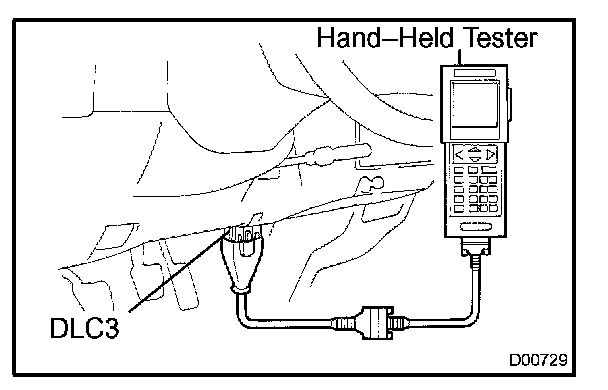 Hand–Held Tester

DLC3

D00729