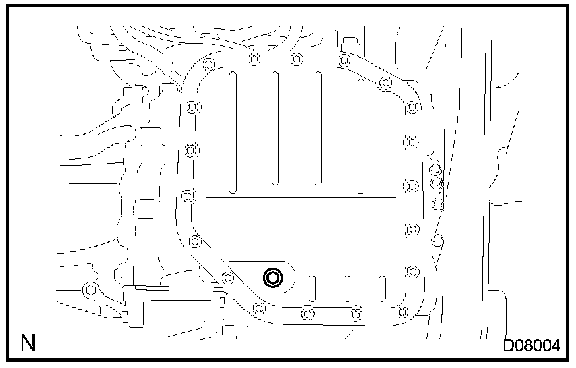 N

D08004