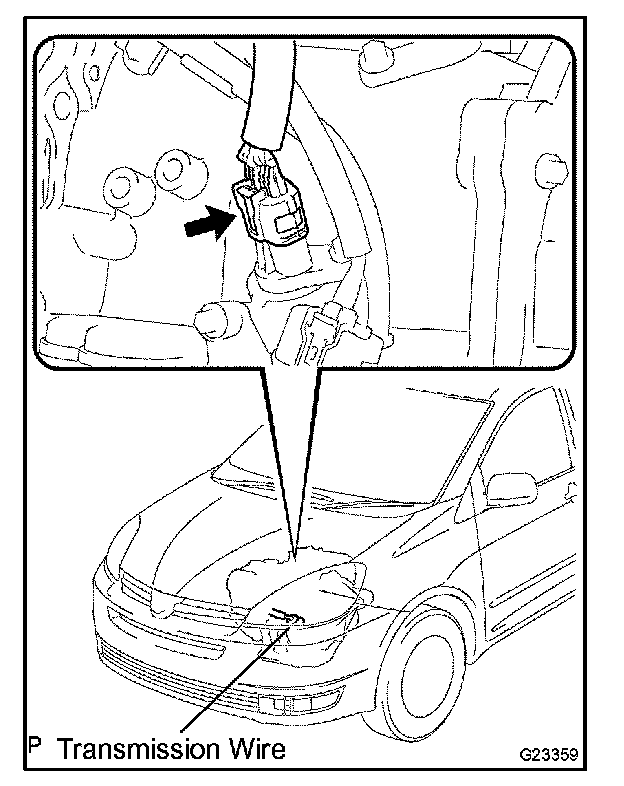 P Transmission Wire

G23359