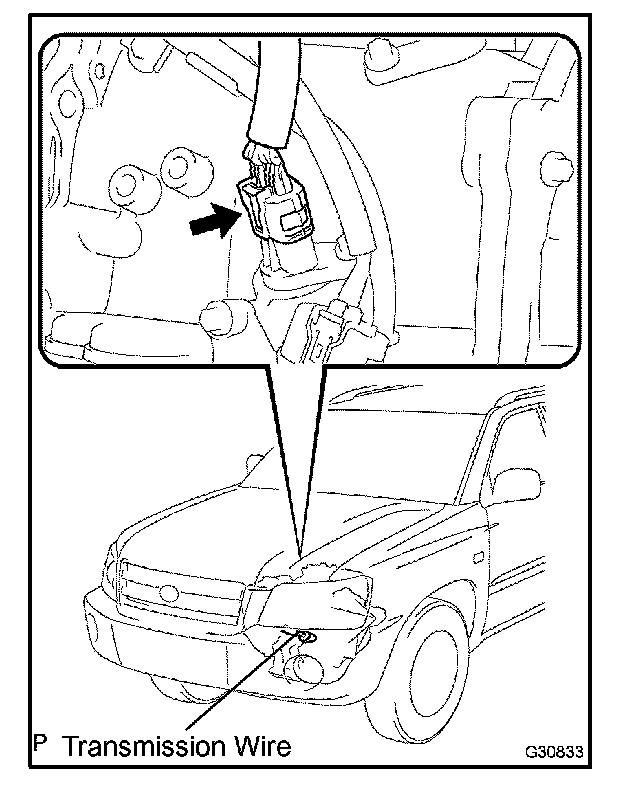 P Transmission Wire

G30833