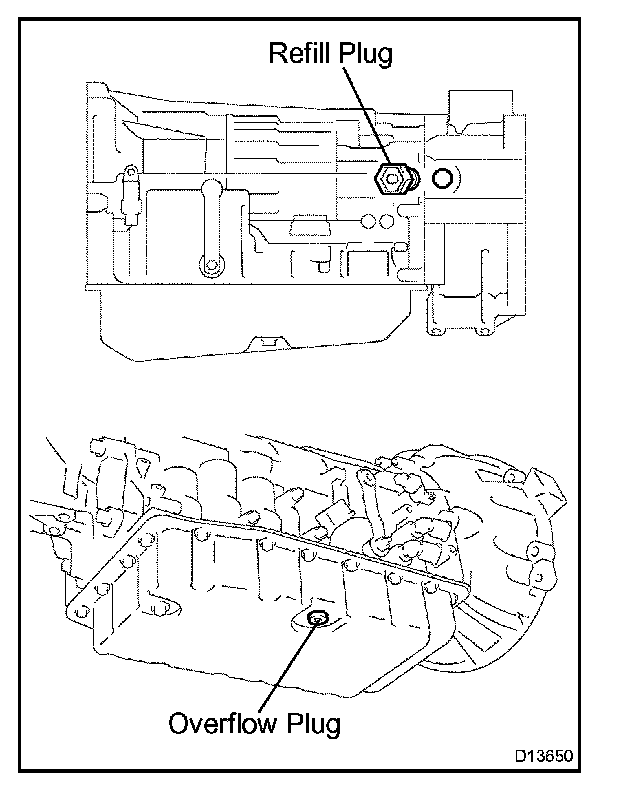 Refill Plug

Overflow Plug

D13650