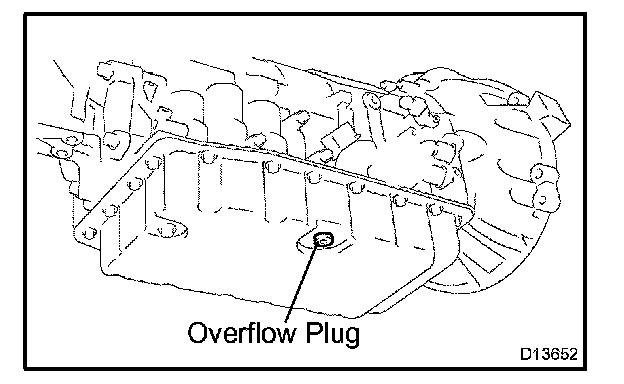 Overflow Plug

D13652