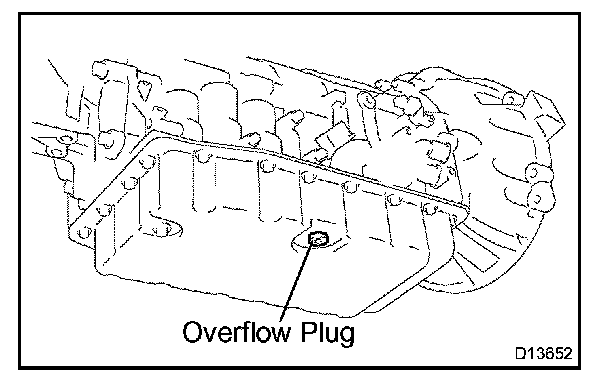 Overflow Plug

D13652