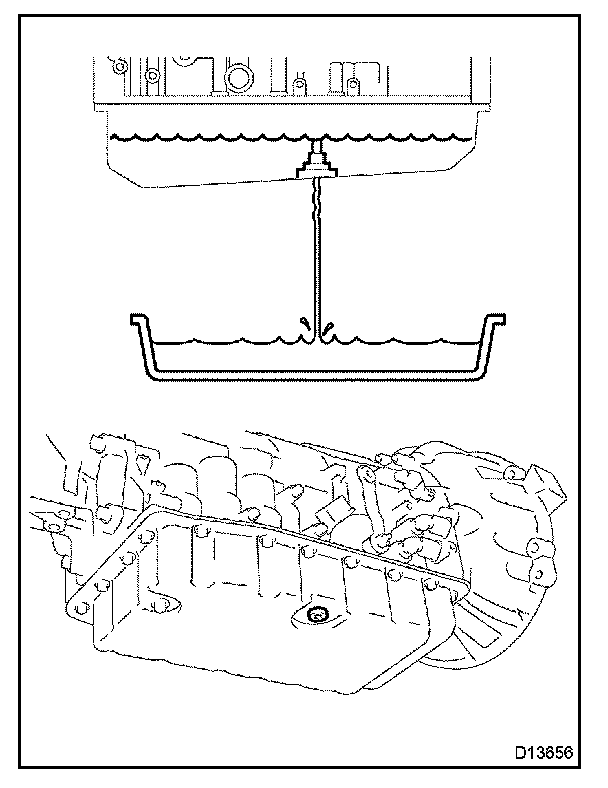 D13656