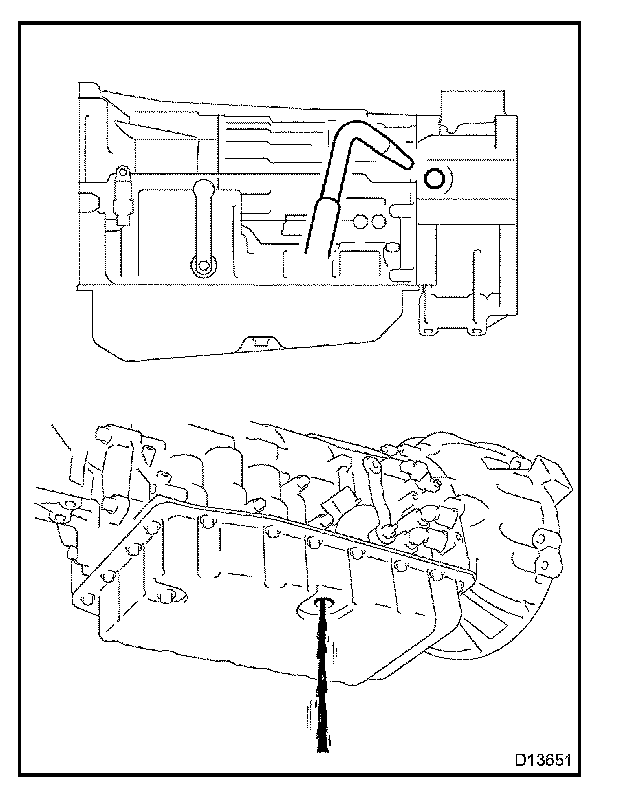 D13651