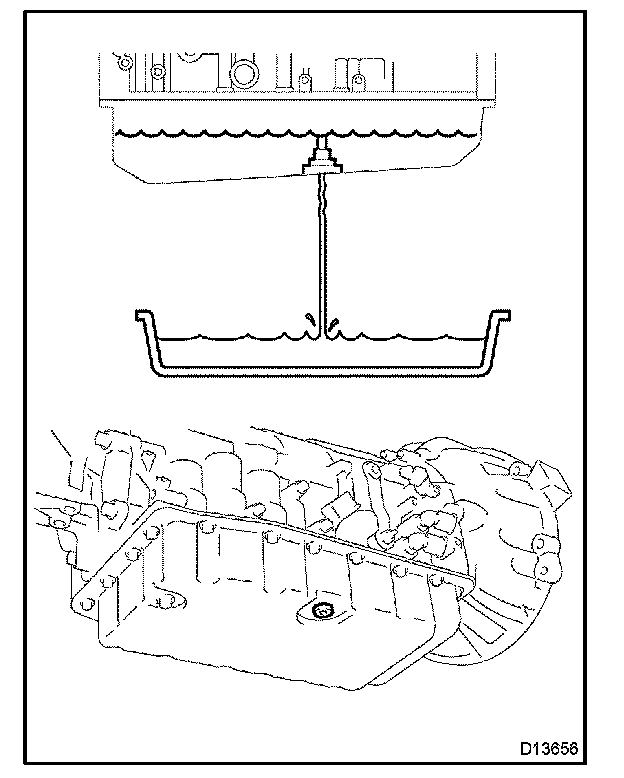 D13656