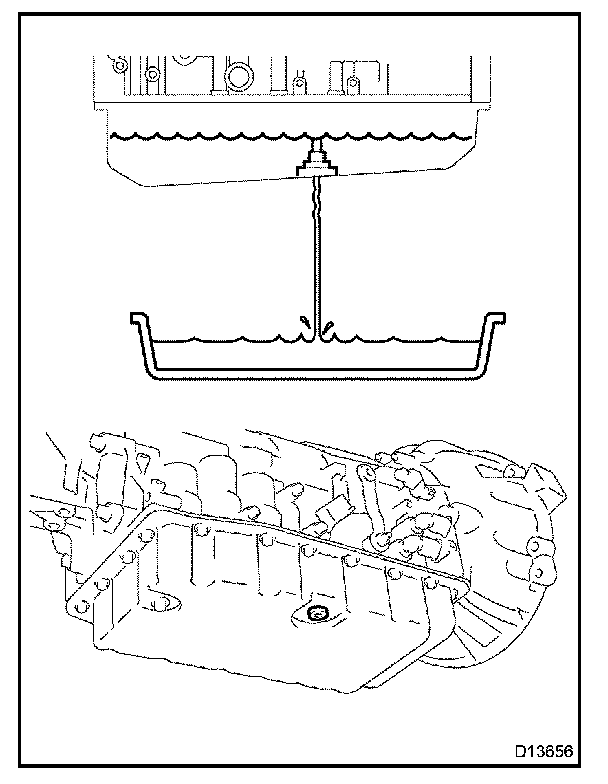 D13656