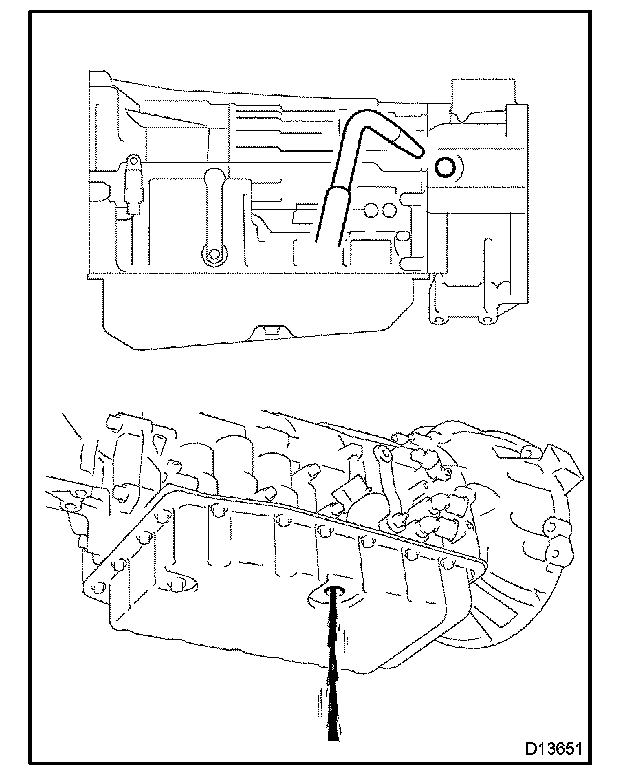 D13651