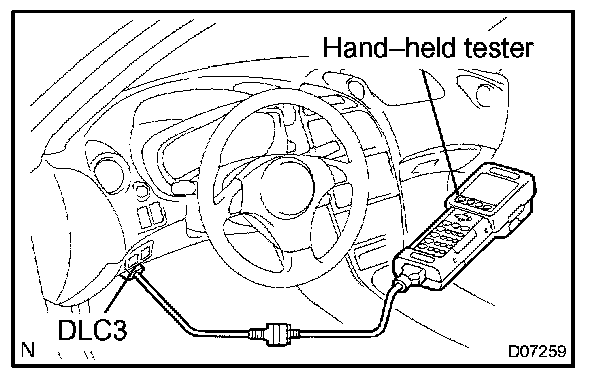 Hand–held tester

DLC3

N

D07259