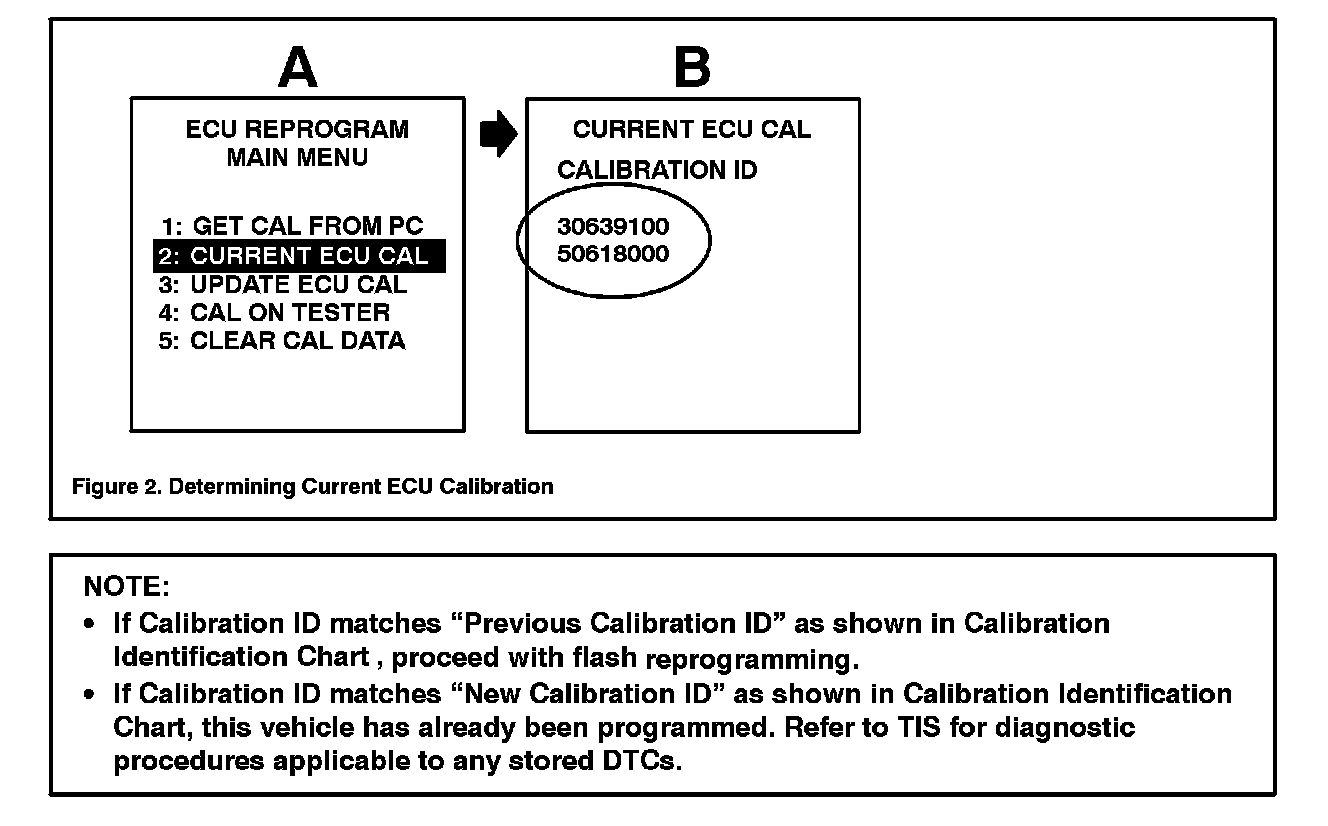 A

ECU REPROGRAM
MAIN MENU

1: GET CAL FROM PC
2: CURRENT ECU CAL
3: UPDATE ECU CAL
4: CAL ON TESTER
5: CLEAR CAL DATA

B

CURRENT ECU CAL

CALIBRATION ID

30639100
50618000

Figure 2. Determining Current ECU Calibration

NOTE:

• If Calibration ID matches “Previous Calibration ID” as shown in Calibration Identification Chart , proceed with flash reprogramming.
• If Calibration ID matches “New Calibration ID” as shown in Calibration Identification Chart, this vehicle has already been programmed. Refer to TIS for diagnostic procedures applicable to any stored DTCs.