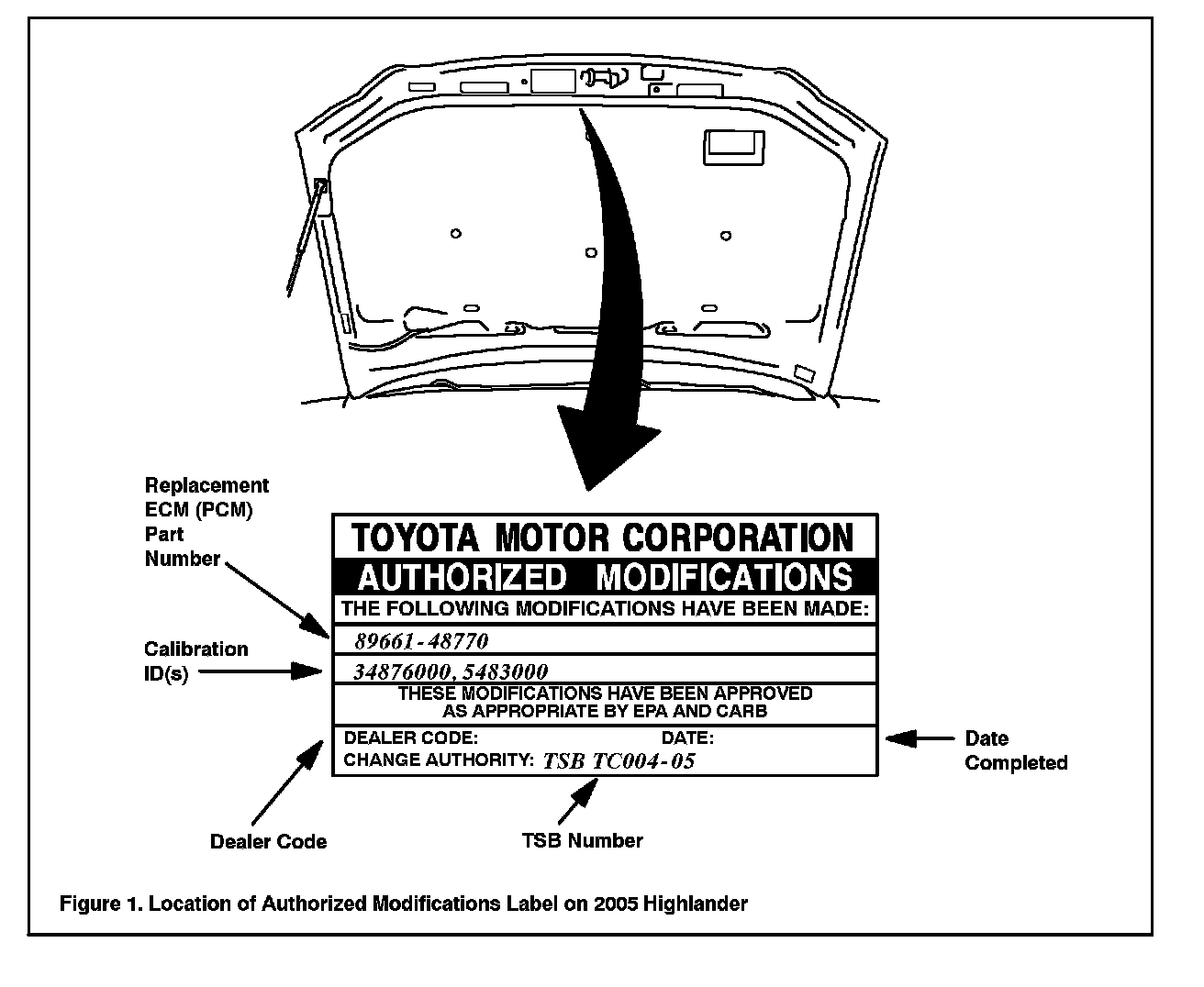 Replacement ECM (PCM) Part Number

Calibration ID(s)

TOYOTA MOTOR CORPORATION
AUTHORIZED MODIFICATIONS
THE FOLLOWING MODIFICATIONS HAVE BEEN MADE:
89661-48770
34876000, 5483000
THESE MODIFICATIONS HAVE BEEN APPROVED AS APPROPRIATE BY EPA AND CARB
DEALER CODE: DATE:
CHANGE AUTHORITY: TSB TC004-05

Date Completed

Dealer Code

TSB Number

Figure 1. Location of Authorized Modifications Label on 2005 Highlander