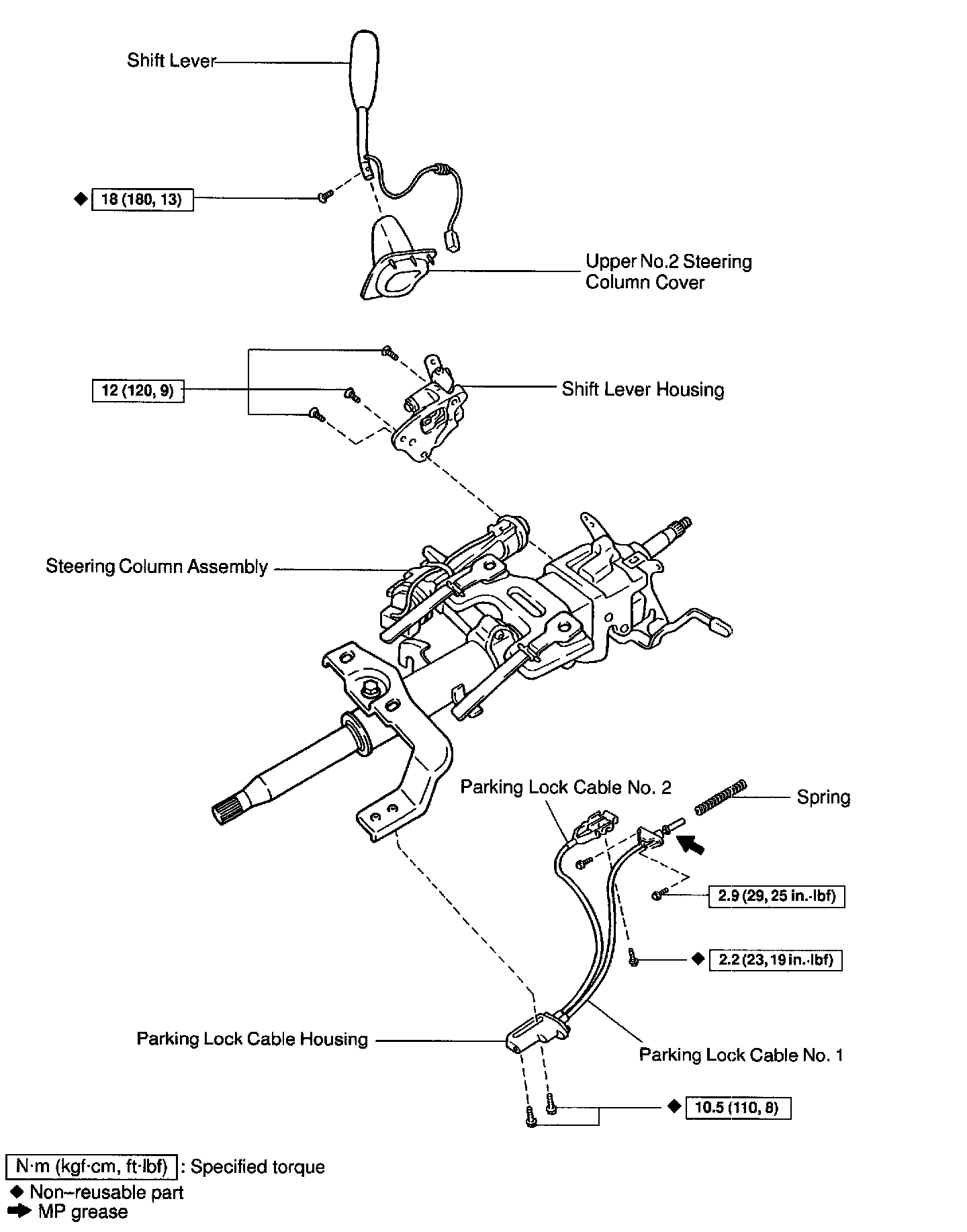 Shift Lever

◆ 18 (180, 13)

Upper No.2 Steering Column Cover

12 (120, 9)

Shift Lever Housing

Steering Column Assembly

Parking Lock Cable No. 2

Spring

2.9 (29, 25 in.·lbf)

◆ 2.2 (23, 19 in.·lbf)

Parking Lock Cable Housing

Parking Lock Cable No. 1

◆ 10.5 (110, 8)

N·m (kgf·cm, ft·lbf) : Specified torque
◆ Non–reusable part
➡ MP grease