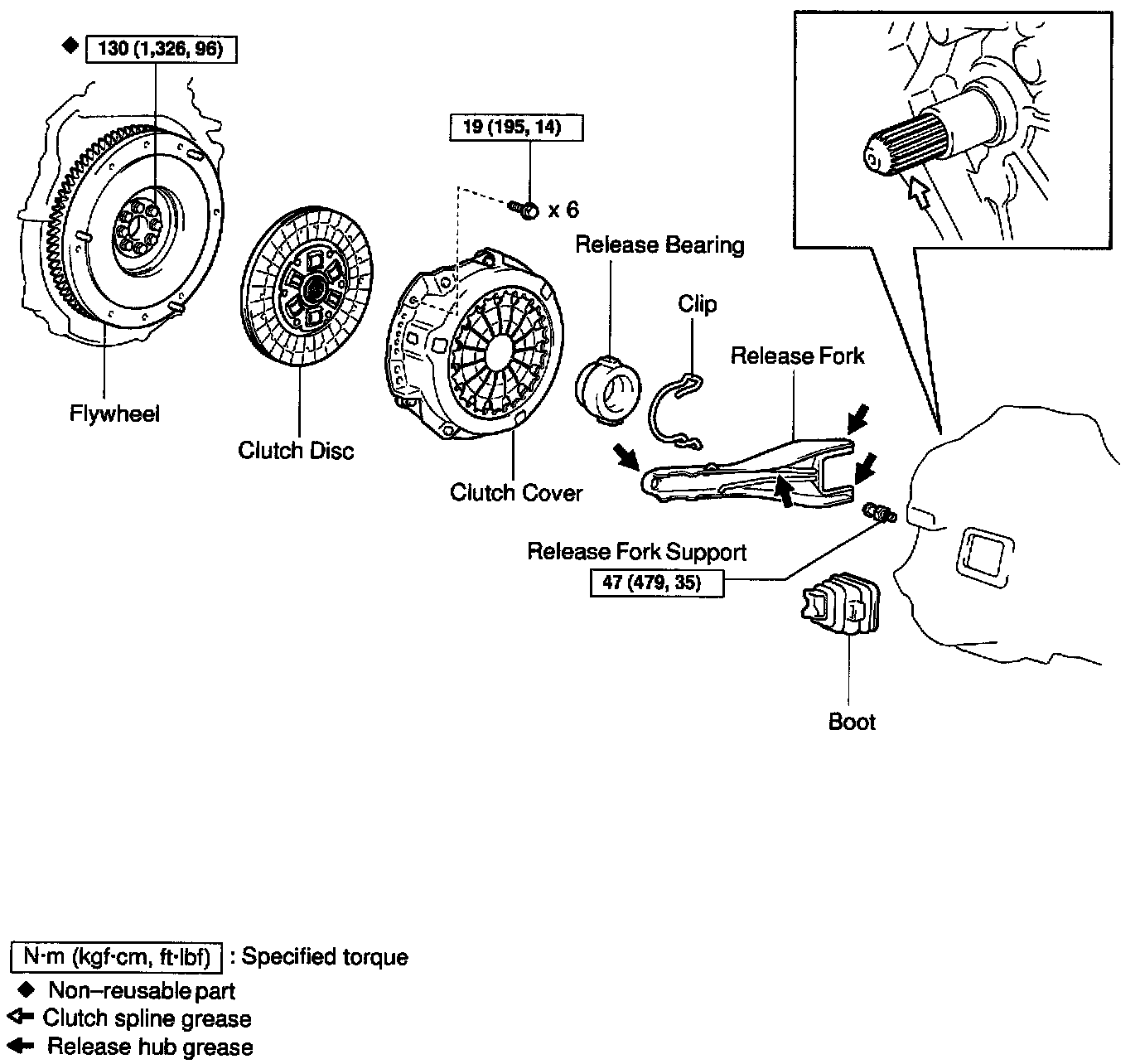 ◆ 130 (1,326, 96)

19 (195, 14)

x 6

Release Bearing

Clip

Release Fork

Flywheel

Clutch Disc

Clutch Cover

Release Fork Support

47 (479, 35)

Boot

N·m (kgf·cm, ft·lbf) : Specified torque
◆ Non–reusable part
⇦ Clutch spline grease
⬅ Release hub grease