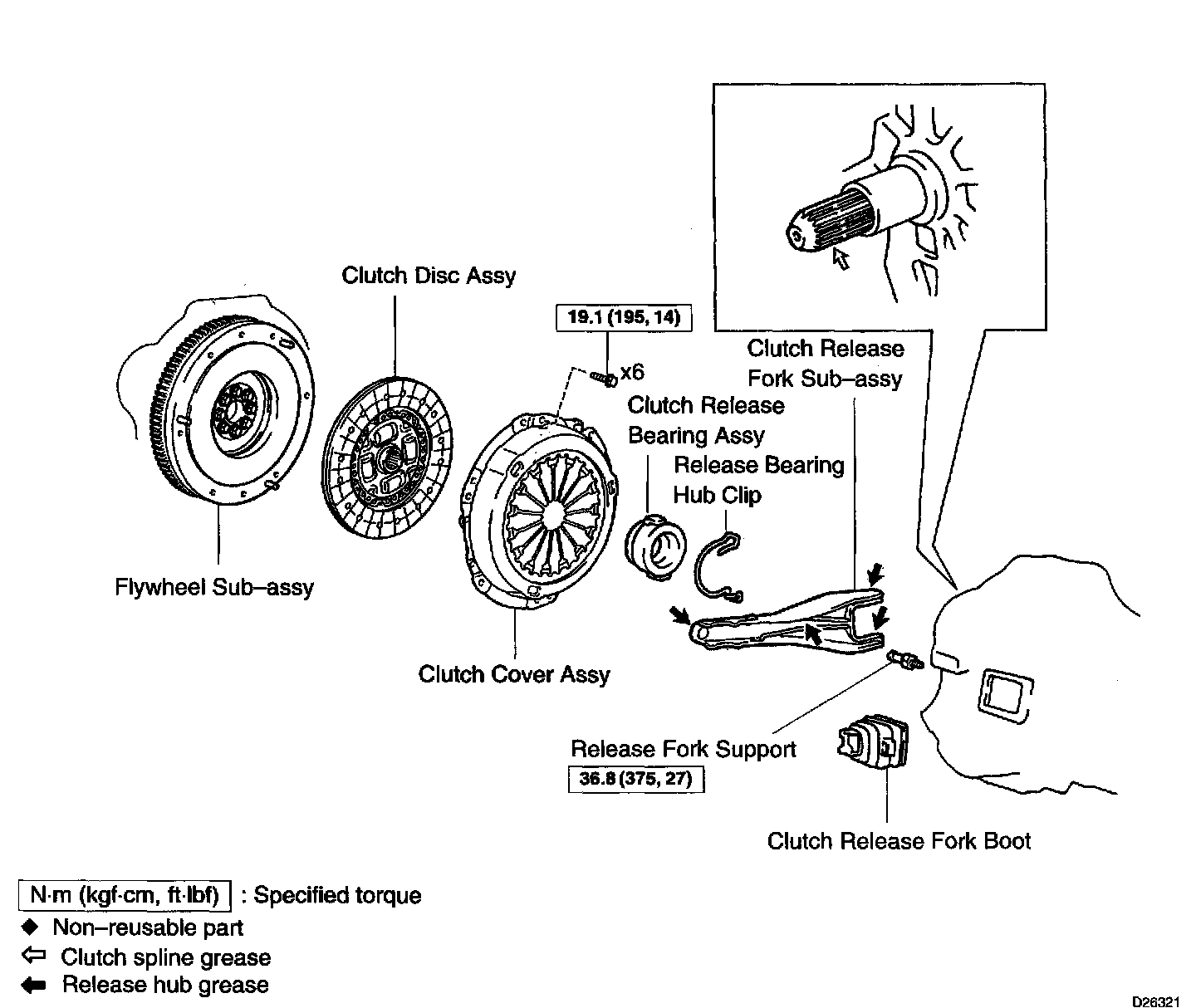 Clutch Disc Assy

19.1 (195, 14)

x6

Clutch Release Fork Sub–assy

Clutch Release Bearing Assy

Release Bearing Hub Clip

Flywheel Sub–assy

Clutch Cover Assy

Release Fork Support

36.8 (375, 27)

Clutch Release Fork Boot

N·m (kgf·cm, ft·lbf) : Specified torque
◆ Non–reusable part
⇦ Clutch spline grease
⬅ Release hub grease

D26321