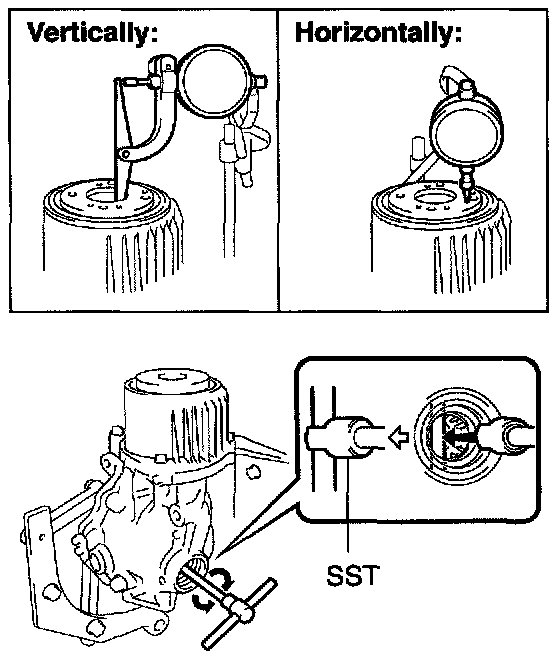 Vertically:

Horizontally:

SST