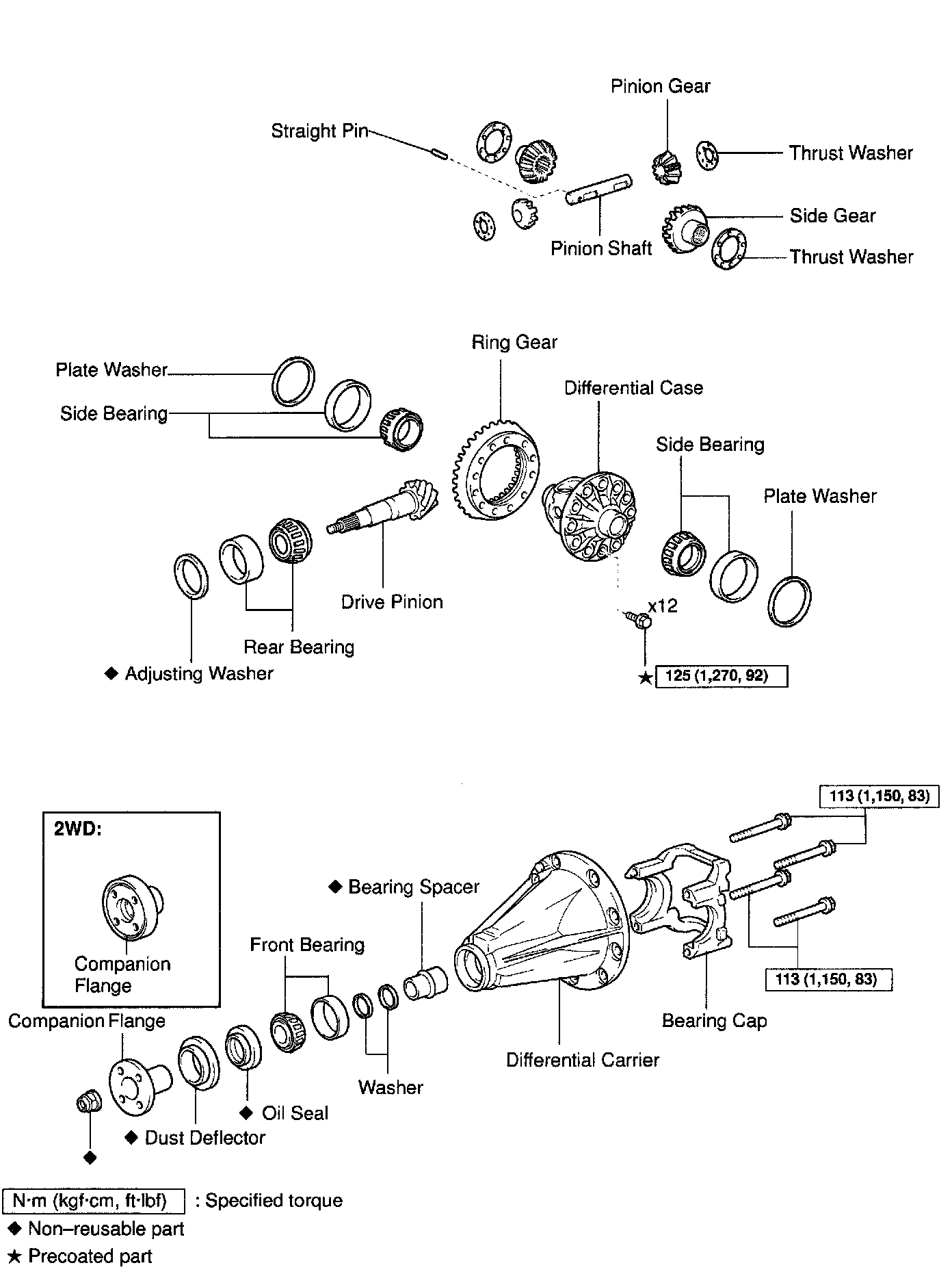 Pinion Gear
Straight Pin
Thrust Washer
Side Gear
Pinion Shaft
Thrust Washer

Ring Gear
Plate Washer
Differential Case
Side Bearing
Side Bearing
Plate Washer
Drive Pinion
x12
Rear Bearing
◆ Adjusting Washer
★ 125 (1,270, 92)

113 (1,150, 83)
2WD:
Companion Flange
◆ Bearing Spacer
Front Bearing
113 (1,150, 83)
Companion Flange
Bearing Cap
Differential Carrier
Washer
◆ Oil Seal
◆ Dust Deflector
◆

N·m (kgf·cm, ft·lbf) : Specified torque
◆ Non–reusable part
★ Precoated part