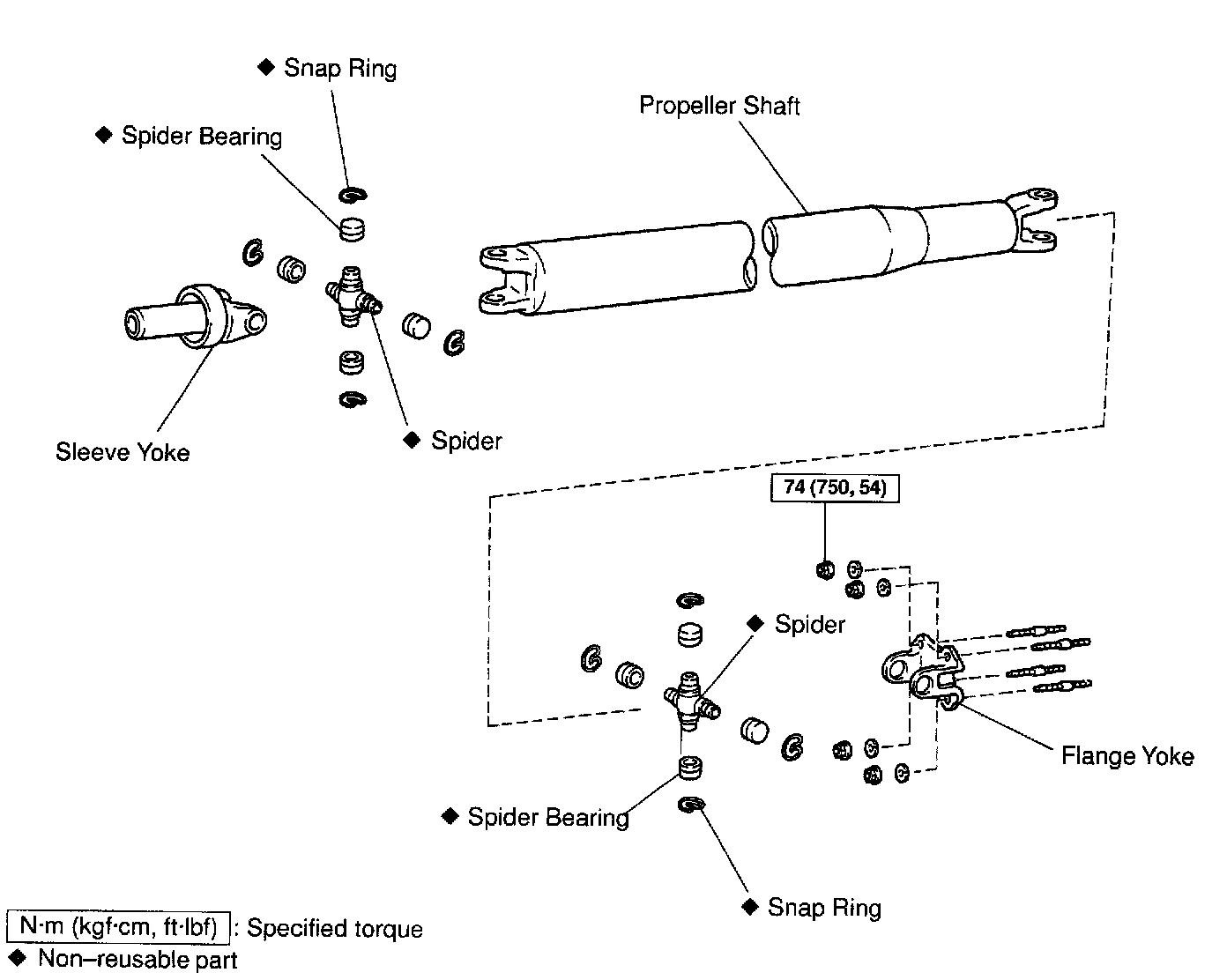 ◆ Snap Ring

◆ Spider Bearing

Propeller Shaft

Sleeve Yoke

◆ Spider

74 (750, 54)

◆ Spider

Flange Yoke

◆ Spider Bearing

◆ Snap Ring

N·m (kgf·cm, ft·lbf) : Specified torque
◆ Non–reusable part