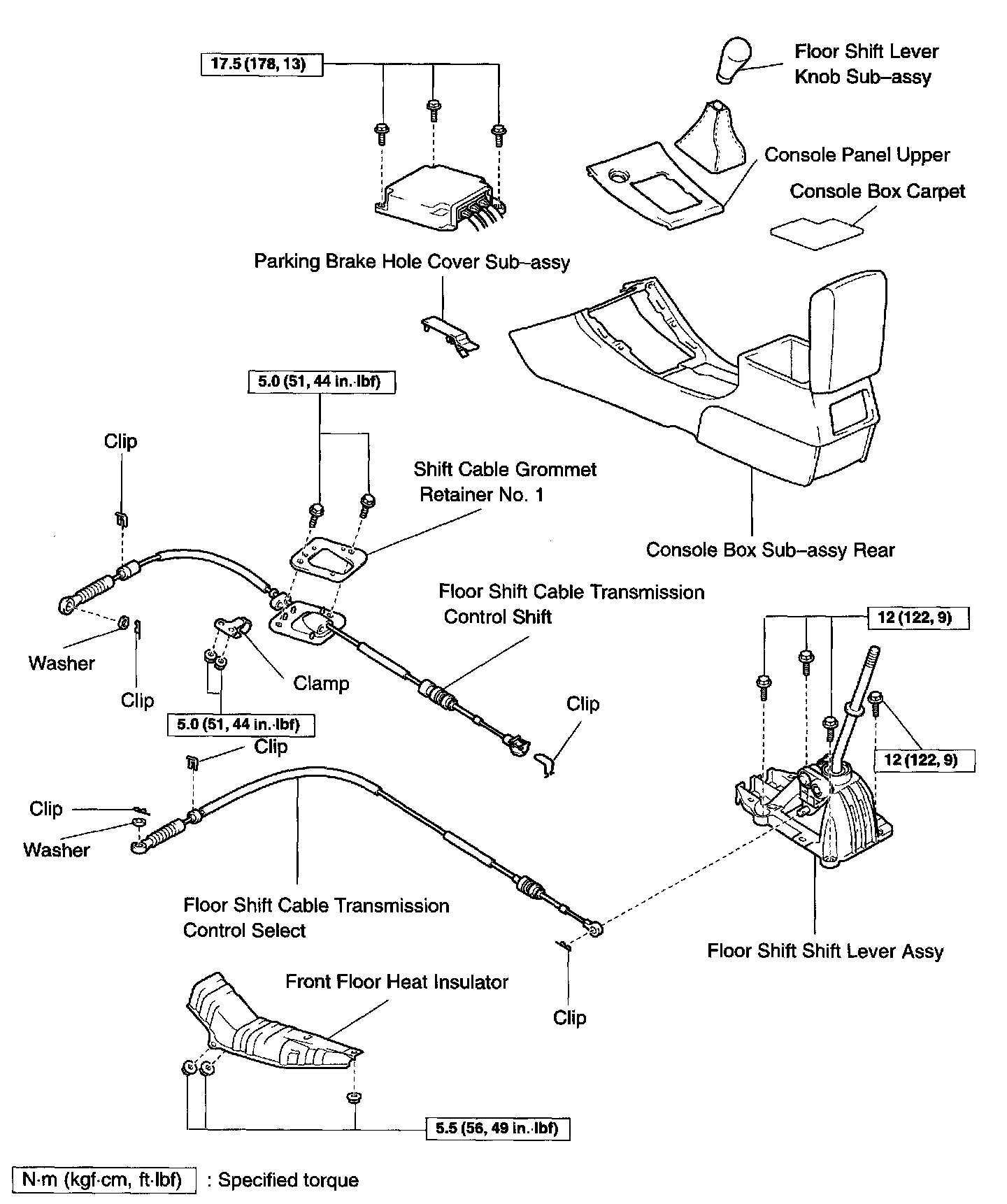 17.5 (178, 13)

Floor Shift Lever Knob Sub–assy

Console Panel Upper

Console Box Carpet

Parking Brake Hole Cover Sub–assy

5.0 (51, 44 in.·lbf)

Clip

Shift Cable Grommet Retainer No. 1

Console Box Sub–assy Rear

Floor Shift Cable Transmission Control Shift

12 (122, 9)

Washer

Clip

Clamp

Clip

5.0 (51, 44 in.·lbf)

Clip

12 (122, 9)

Clip

Washer

Floor Shift Cable Transmission Control Select

Floor Shift Shift Lever Assy

Front Floor Heat Insulator

Clip

5.5 (56, 49 in.·lbf)

N·m (kgf·cm, ft·lbf) : Specified torque