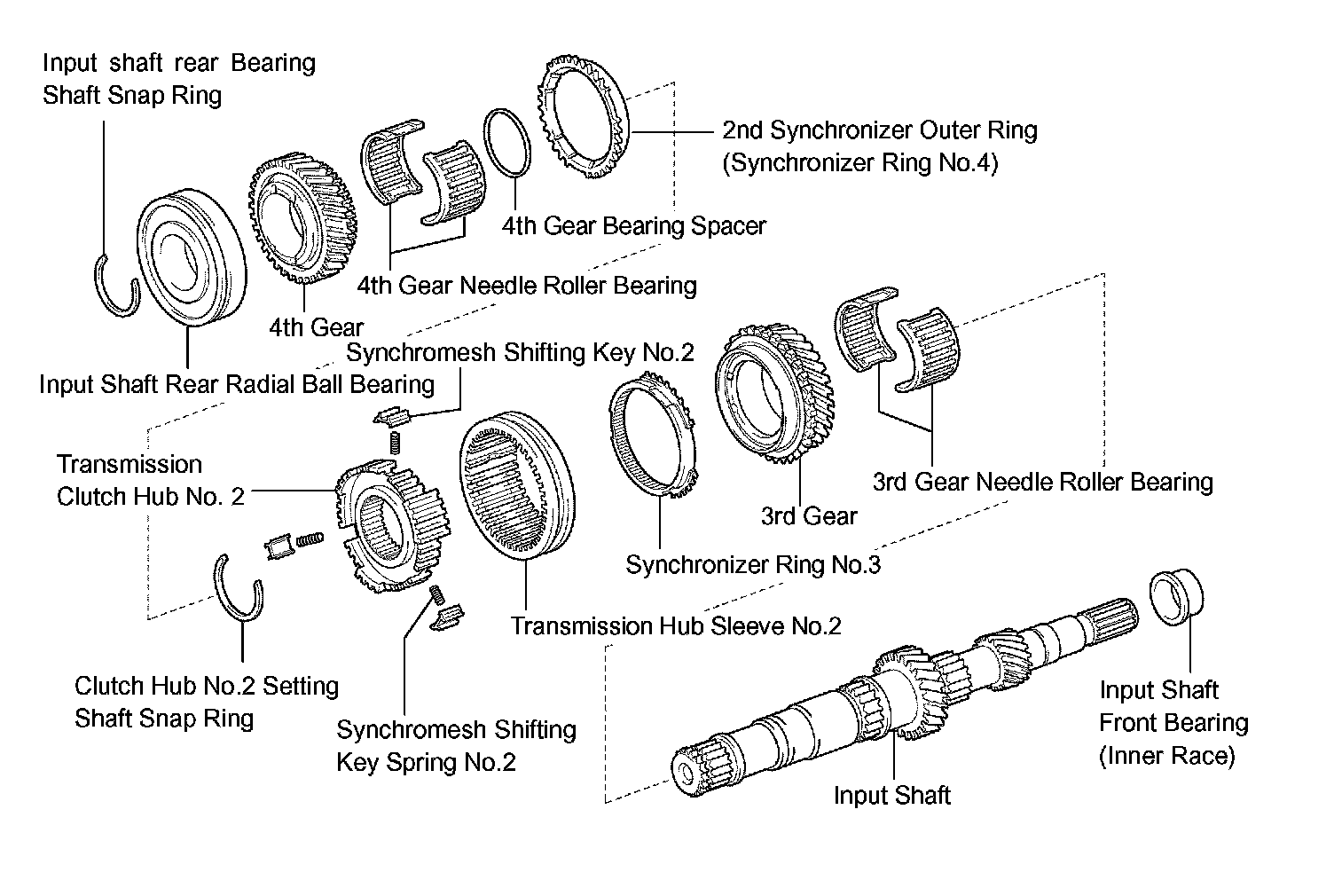 Input shaft rear Bearing
Shaft Snap Ring

2nd Synchronizer Outer Ring
(Synchronizer Ring No.4)

4th Gear Bearing Spacer

4th Gear Needle Roller Bearing

4th Gear

Input Shaft Rear Radial Ball Bearing

Synchromesh Shifting Key No.2

Transmission
Clutch Hub No. 2

3rd Gear Needle Roller Bearing

3rd Gear

Synchronizer Ring No.3

Transmission Hub Sleeve No.2

Clutch Hub No.2 Setting
Shaft Snap Ring

Synchromesh Shifting
Key Spring No.2

Input Shaft
Front Bearing
(Inner Race)

Input Shaft