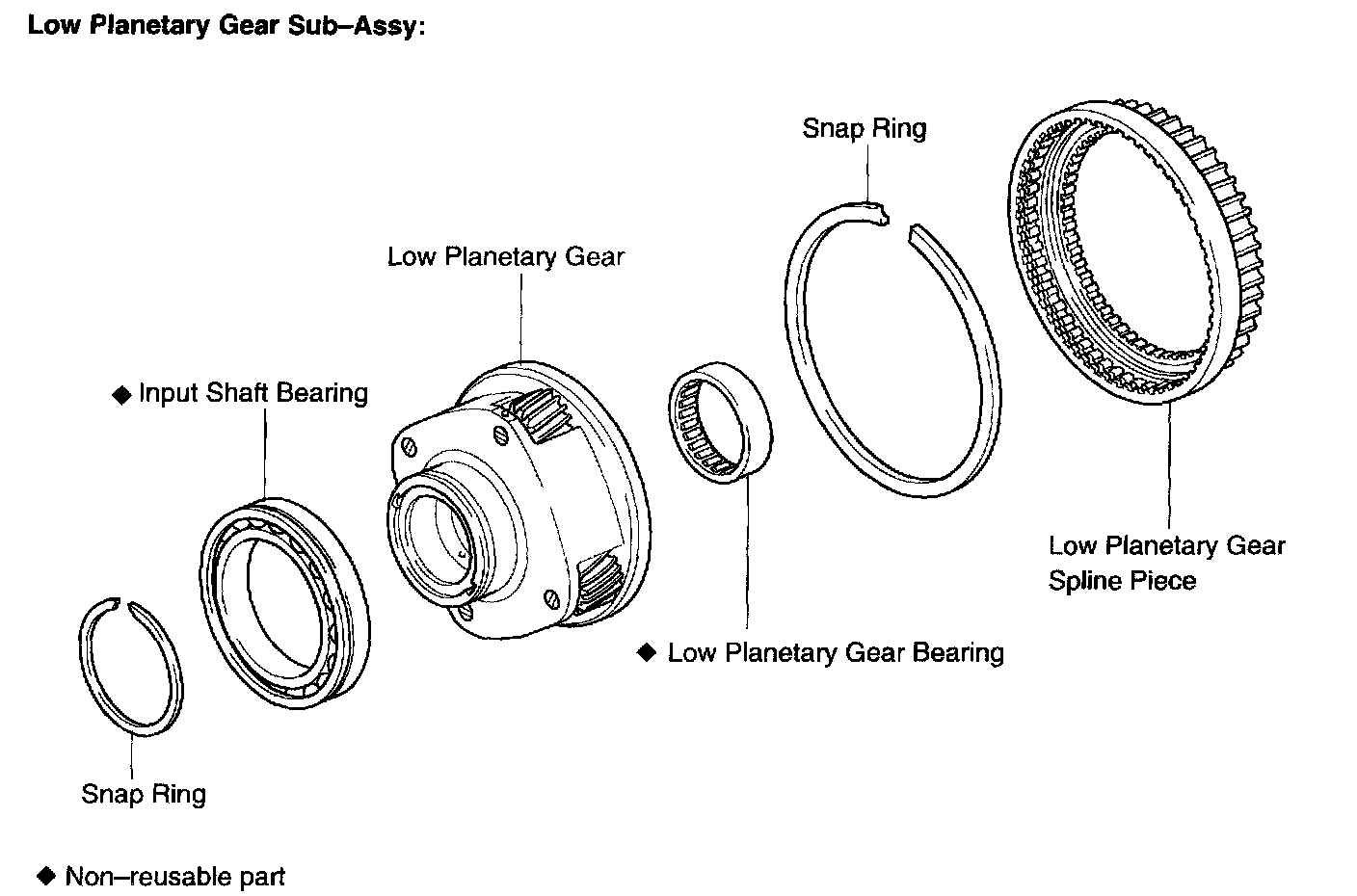 Low Planetary Gear Sub–Assy:

Snap Ring

Low Planetary Gear

◆ Input Shaft Bearing

Low Planetary Gear Spline Piece

◆ Low Planetary Gear Bearing

Snap Ring

◆ Non–reusable part