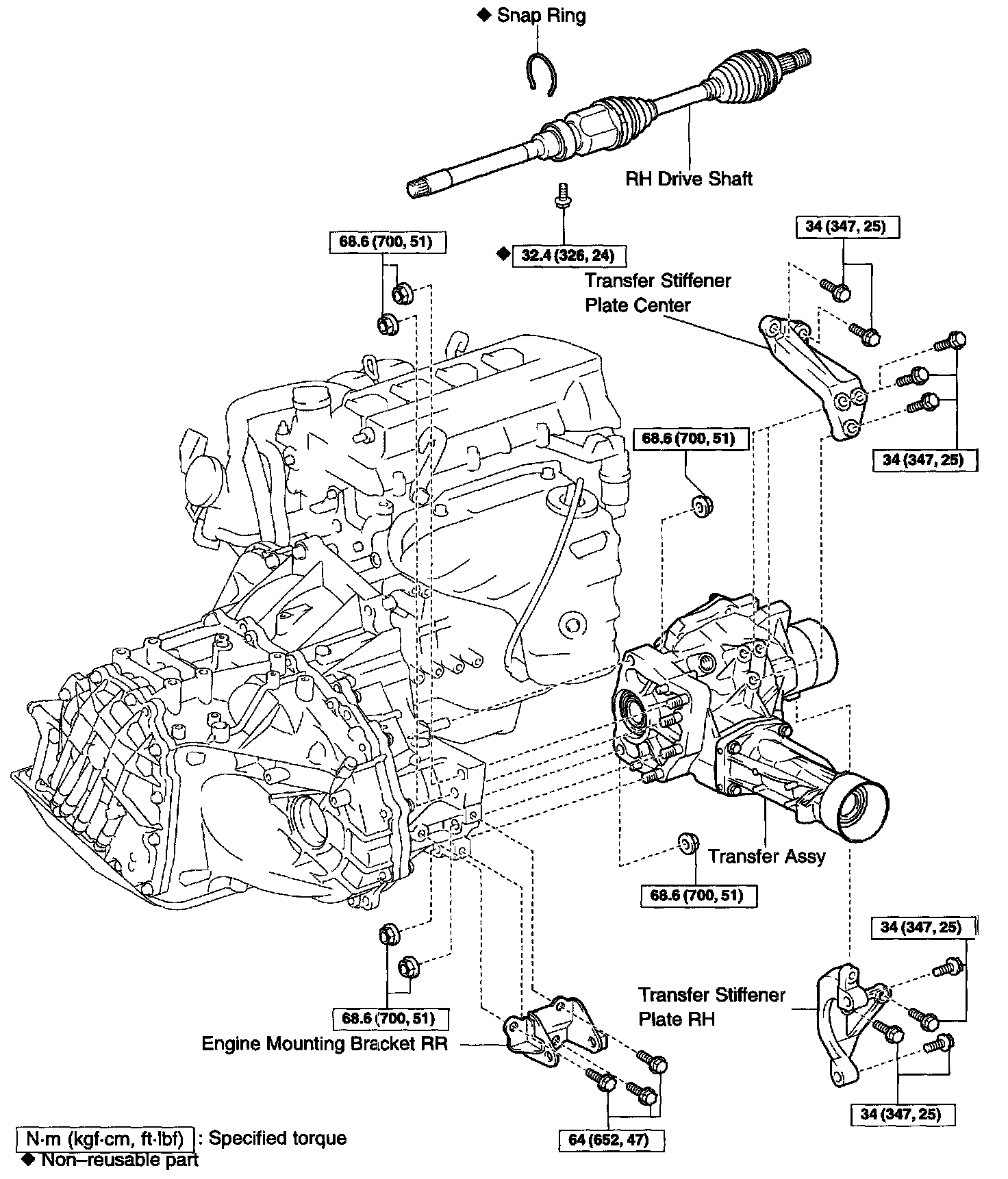 ◆ Snap Ring

RH Drive Shaft

68.6 (700, 51)

◆ 32.4 (326, 24)

34 (347, 25)

Transfer Stiffener Plate Center

68.6 (700, 51)

34 (347, 25)

Transfer Assy

68.6 (700, 51)

34 (347, 25)

Transfer Stiffener Plate RH

68.6 (700, 51)

Engine Mounting Bracket RR

34 (347, 25)

64 (652, 47)

N·m (kgf·cm, ft·lbf) : Specified torque
◆ Non–reusable part