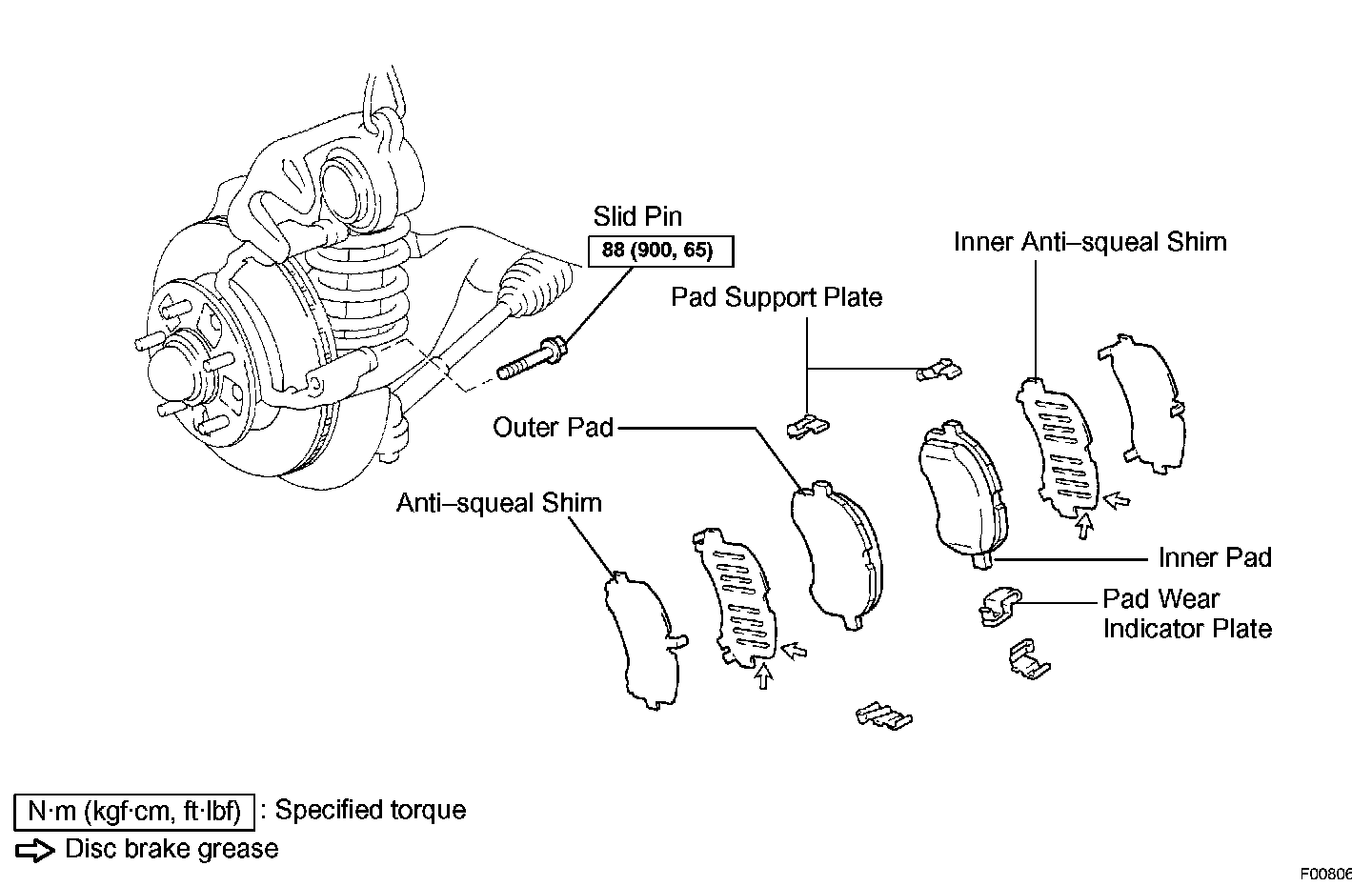 Slid Pin

88 (900, 65)

Inner Anti–squeal Shim

Pad Support Plate

Outer Pad

Anti–squeal Shim

Inner Pad

Pad Wear Indicator Plate

N·m (kgf·cm, ft·lbf) : Specified torque

Disc brake grease

F00806