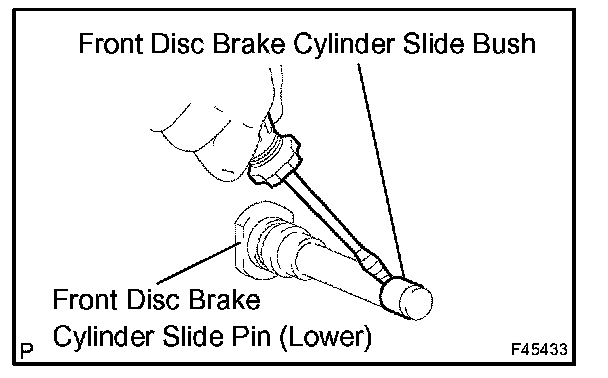 Front Disc Brake Cylinder Slide Bush

Front Disc Brake
Cylinder Slide Pin (Lower)

P

F45433