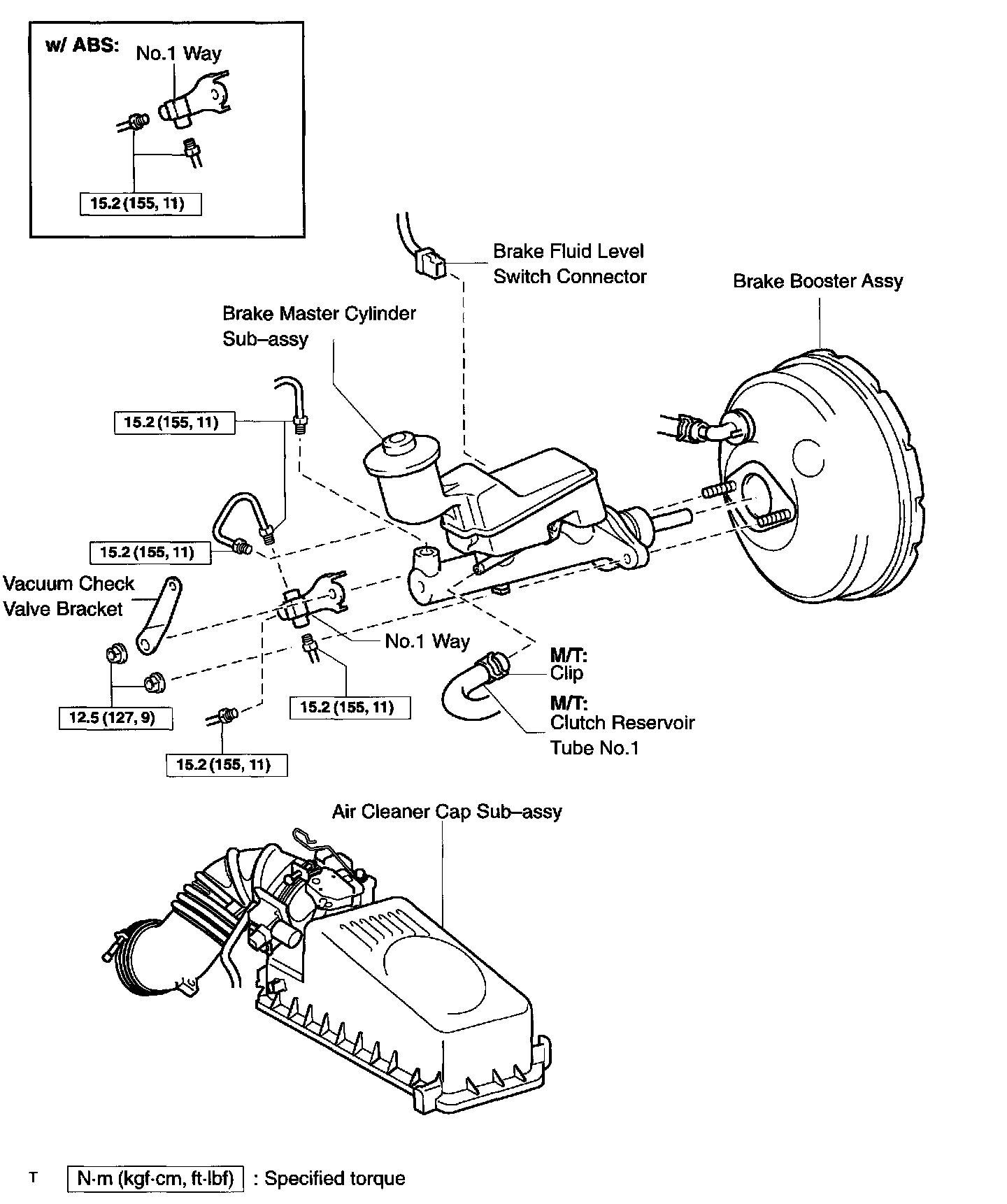 w/ ABS:
No.1 Way
15.2 (155, 11)

Brake Fluid Level Switch Connector
Brake Booster Assy
Brake Master Cylinder Sub–assy
15.2 (155, 11)
15.2 (155, 11)
Vacuum Check Valve Bracket
No.1 Way
M/T: Clip
M/T: Clutch Reservoir Tube No.1
12.5 (127, 9)
15.2 (155, 11)
15.2 (155, 11)

Air Cleaner Cap Sub–assy

T N·m (kgf·cm, ft·lbf) : Specified torque