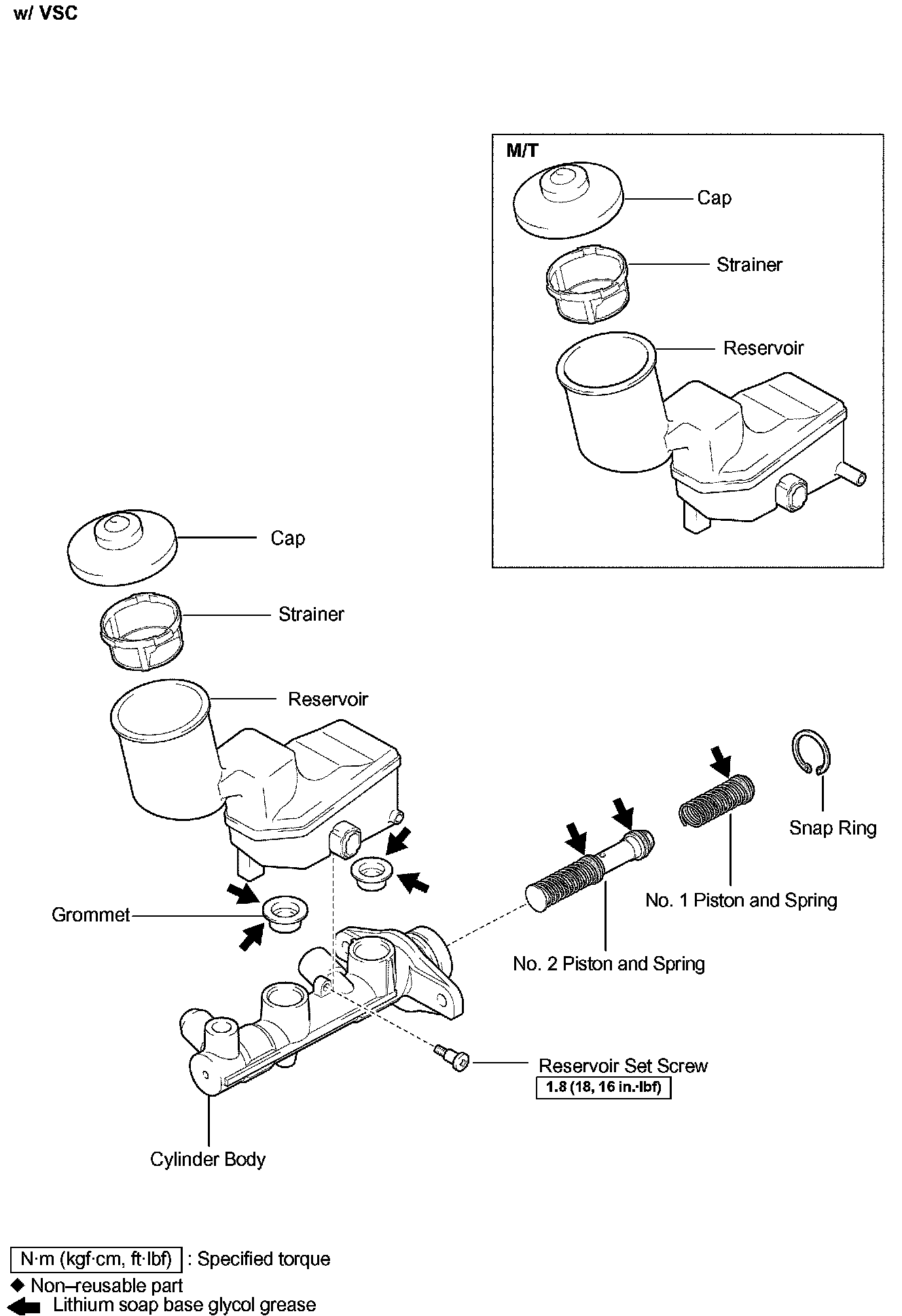 w/ VSC

M/T

Cap

Strainer

Reservoir

Cap

Strainer

Reservoir

Snap Ring

No. 1 Piston and Spring

Grommet

No. 2 Piston and Spring

Reservoir Set Screw

1.8 (18, 16 in.·lbf)

Cylinder Body

N·m (kgf·cm, ft·lbf) : Specified torque

◆ Non–reusable part

Lithium soap base glycol grease