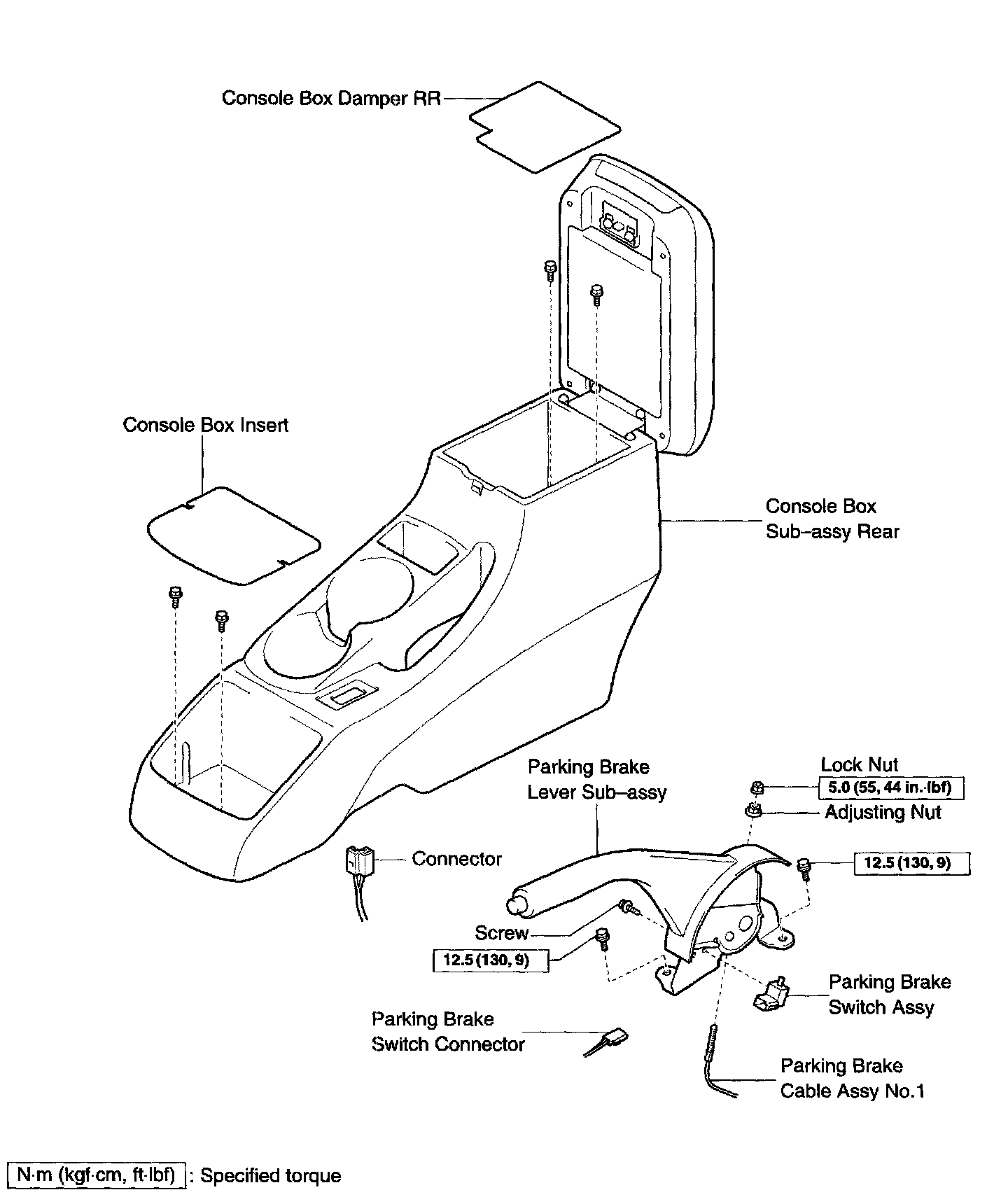 Console Box Damper RR

Console Box Insert

Console Box Sub–assy Rear

Parking Brake Lever Sub–assy

Lock Nut

5.0 (55, 44 in.·lbf)

Adjusting Nut

12.5 (130, 9)

Connector

Screw

12.5 (130, 9)

Parking Brake Switch Assy

Parking Brake Switch Connector

Parking Brake Cable Assy No.1

N·m (kgf·cm, ft·lbf) : Specified torque