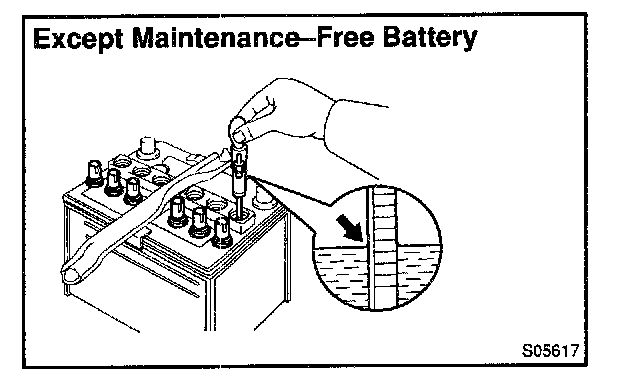 Except Maintenance–Free Battery

S05617