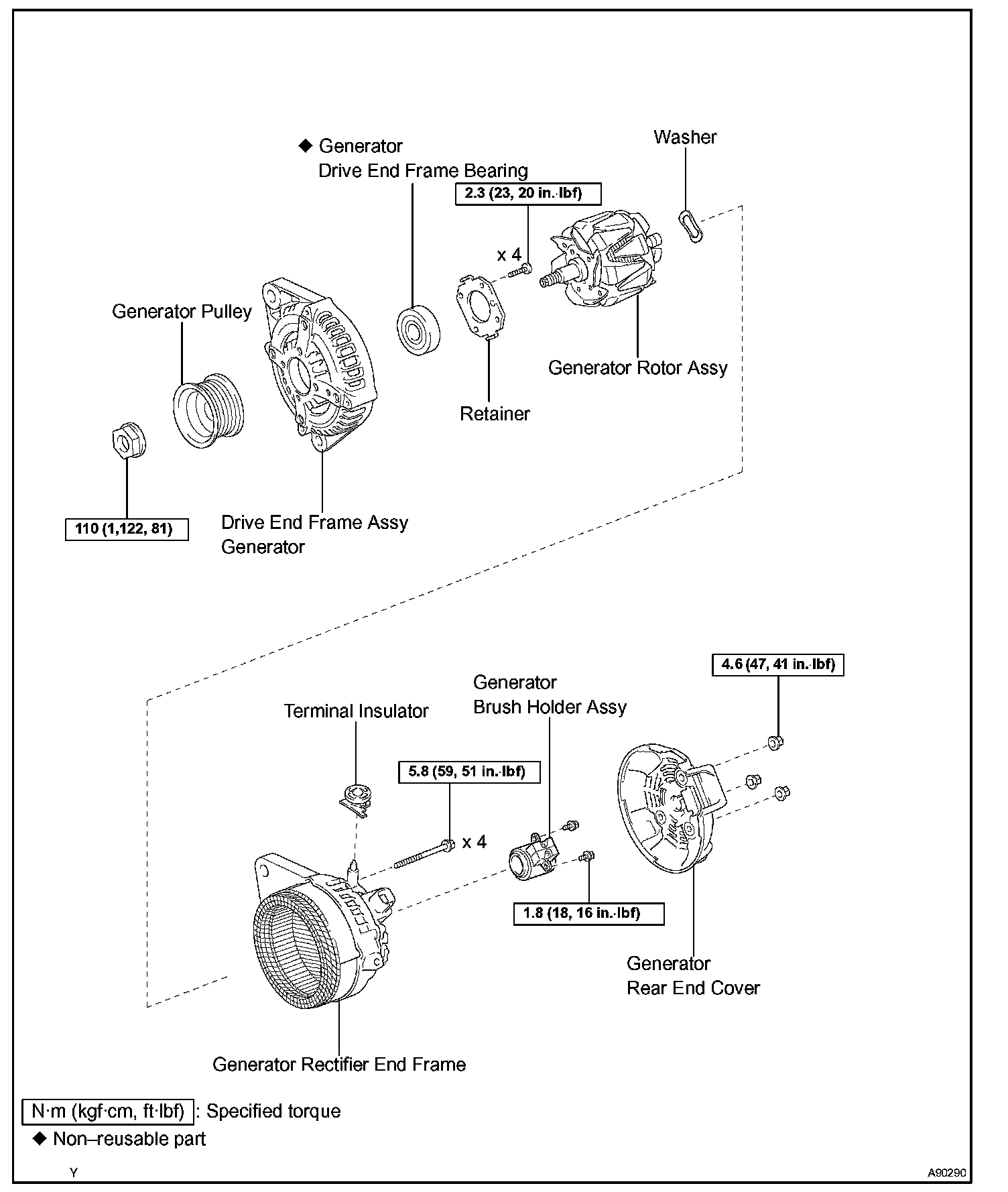 ◆ Generator Drive End Frame Bearing

Washer

2.3 (23, 20 in.·lbf)

x 4

Generator Pulley

Generator Rotor Assy

Retainer

110 (1,122, 81)

Drive End Frame Assy Generator

4.6 (47, 41 in.·lbf)

Generator Brush Holder Assy

Terminal Insulator

5.8 (59, 51 in.·lbf)

x 4

1.8 (18, 16 in.·lbf)

Generator Rear End Cover

Generator Rectifier End Frame

N·m (kgf·cm, ft·lbf) : Specified torque

◆ Non–reusable part

Y

A90290