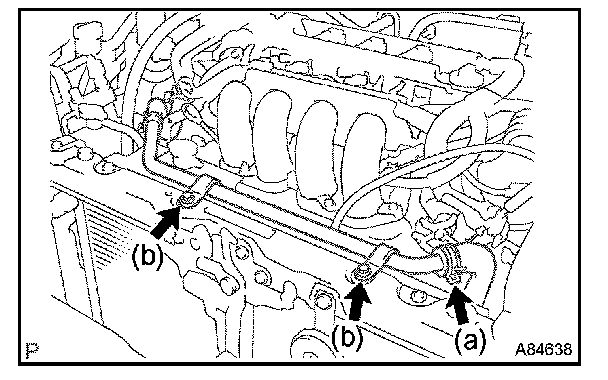 (b)
(b)
(a)
P
A84638