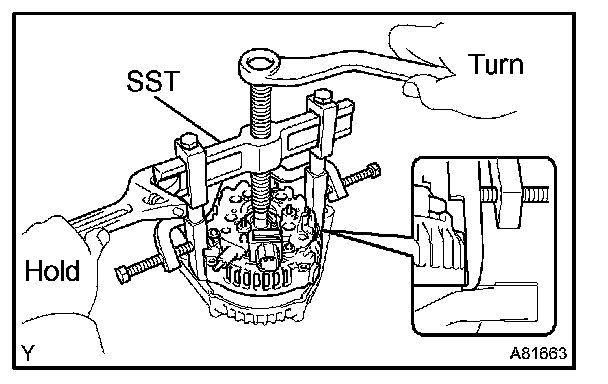 Turn
SST
Hold
Y
A81663