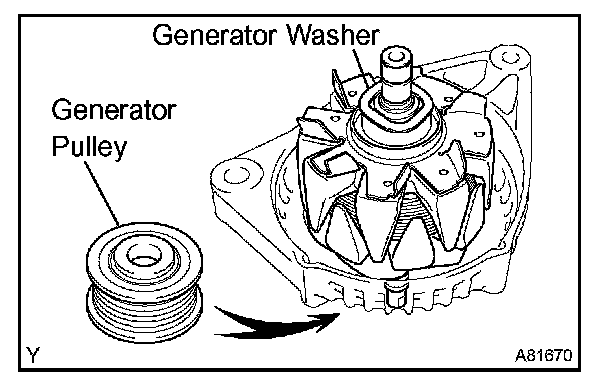 Generator Washer

Generator Pulley

Y

A81670