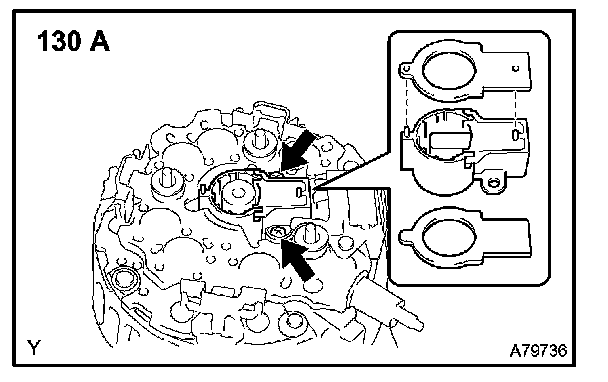 130 A

Y

A79736