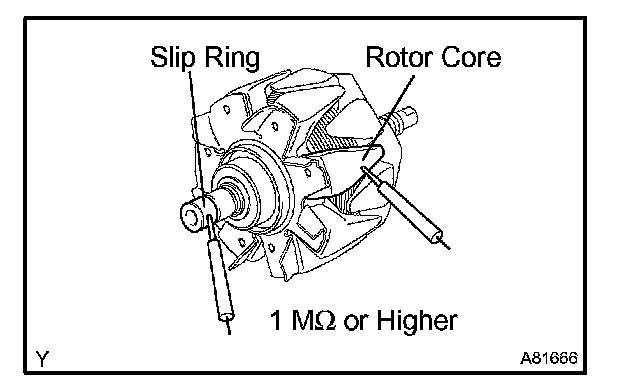 Slip Ring

Rotor Core

1 MΩ or Higher

Y

A81666