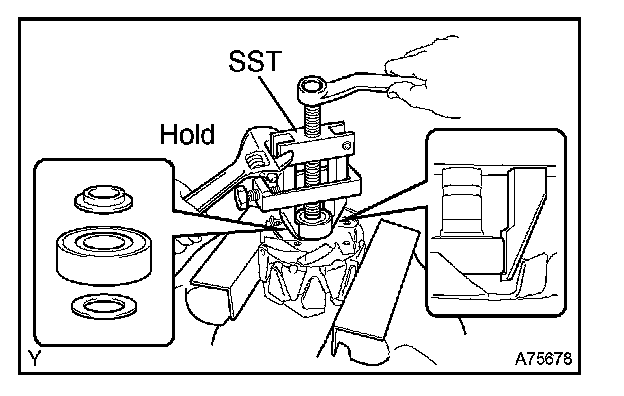 SST
Hold
Y
A75678