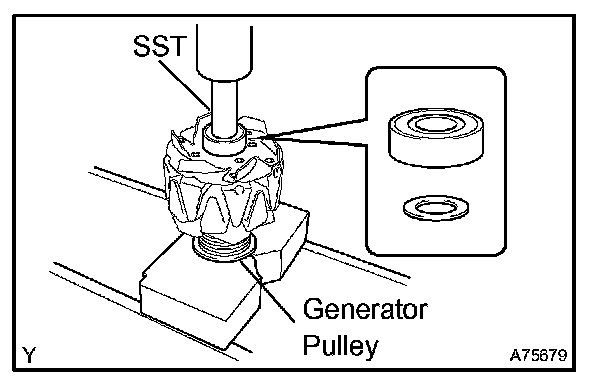 SST

Generator Pulley

Y

A75679