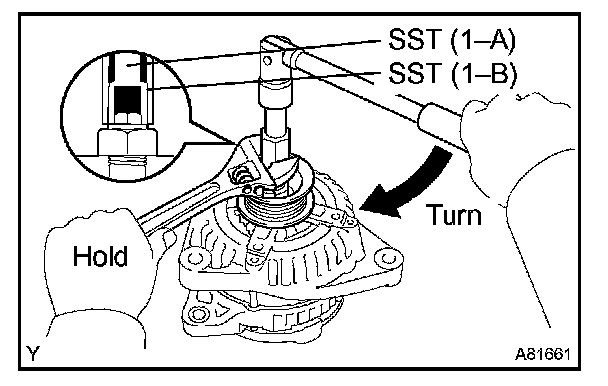 SST (1–A)
SST (1–B)
Turn
Hold
Y
A81661