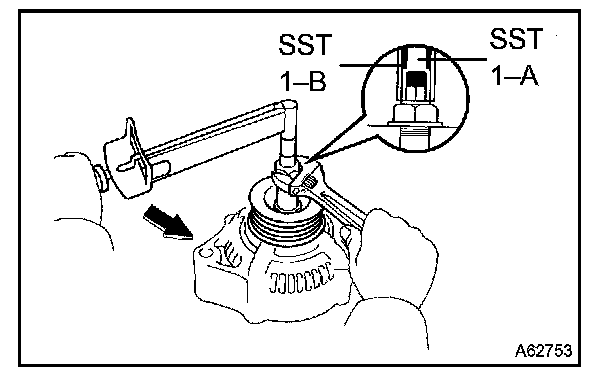 SST
1–B

SST
1–A

A62753