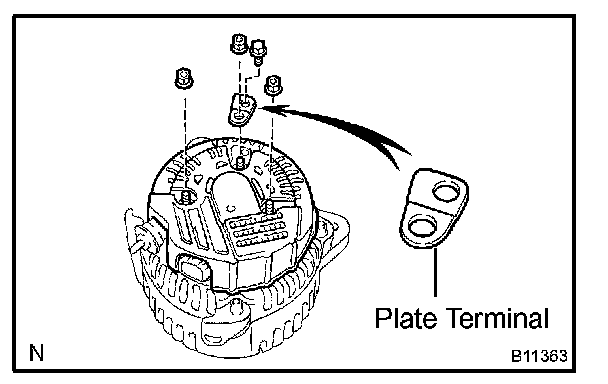 Plate Terminal

N

B11363