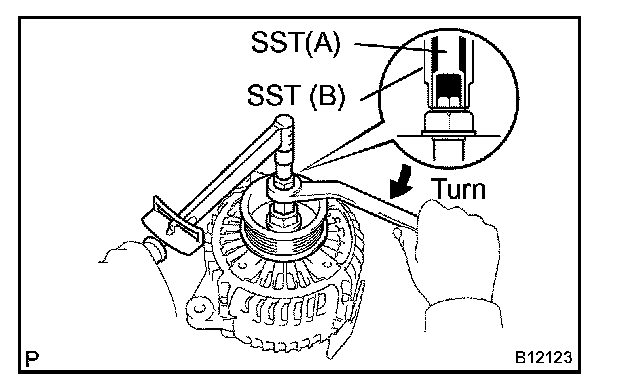 SST(A)
SST (B)
Turn
P
B12123