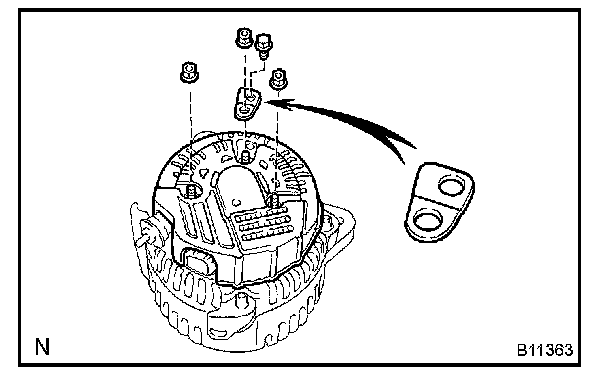 N

B11363