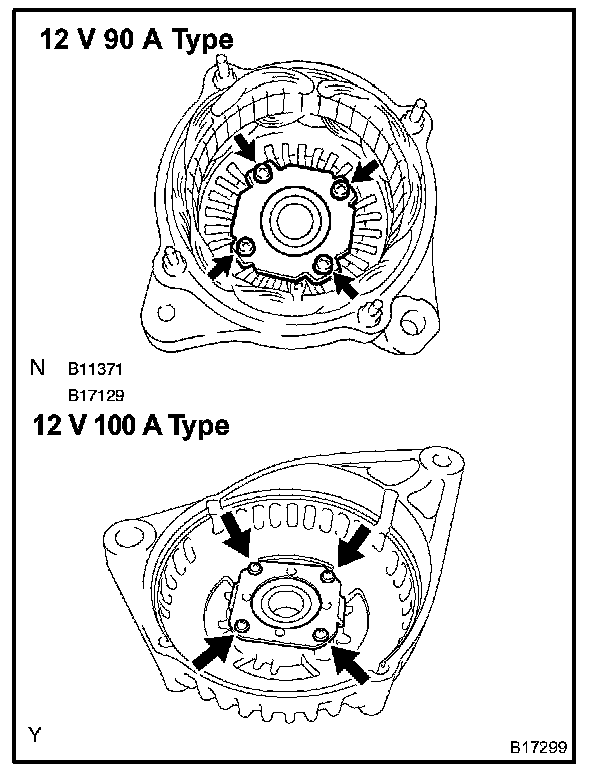 12 V 90 A Type

N B11371

B17129

12 V 100 A Type

Y

B17299