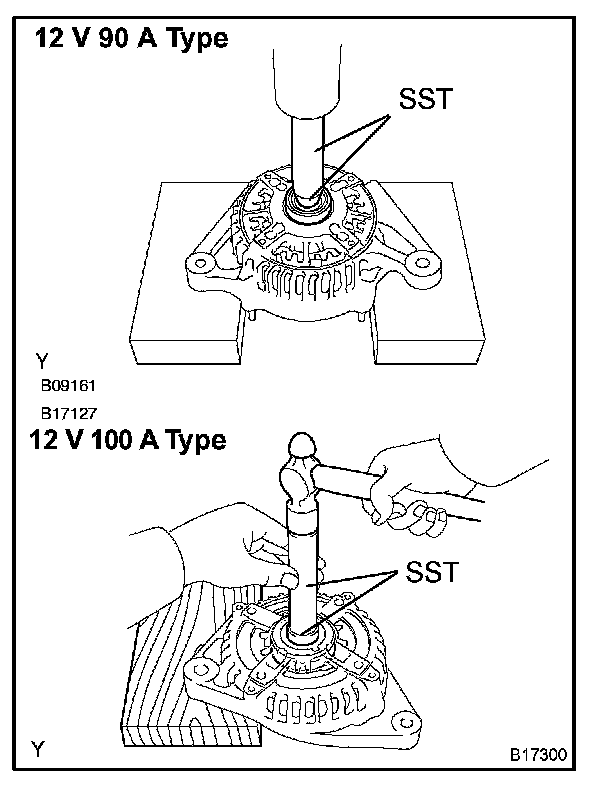 12 V 90 A Type

SST

Y

B09161

B17127

12 V 100 A Type

SST

Y

B17300