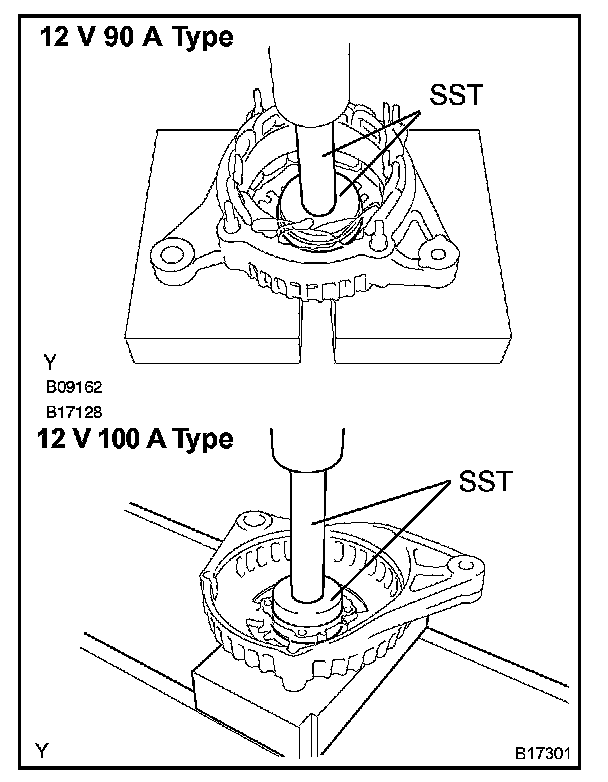 12 V 90 A Type

SST

Y

B09162

B17128

12 V 100 A Type

SST

Y

B17301