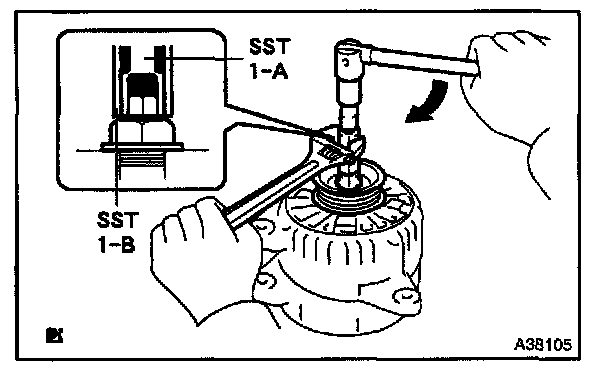 SST
1-A

SST
1-B

A38105