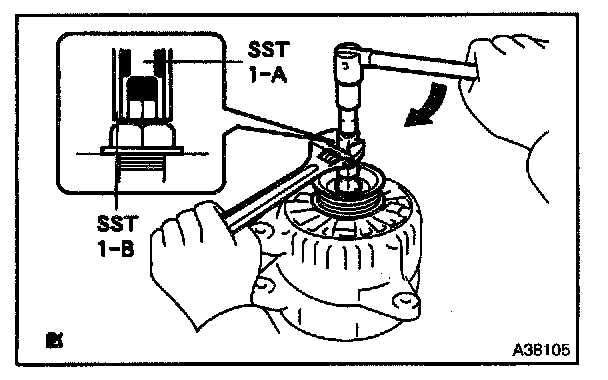 SST
1-A

SST
1-B

A38105