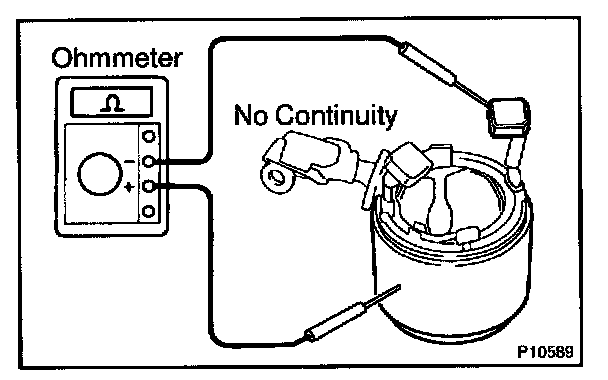 Ohmmeter

Ω

−

+

No Continuity

P10589